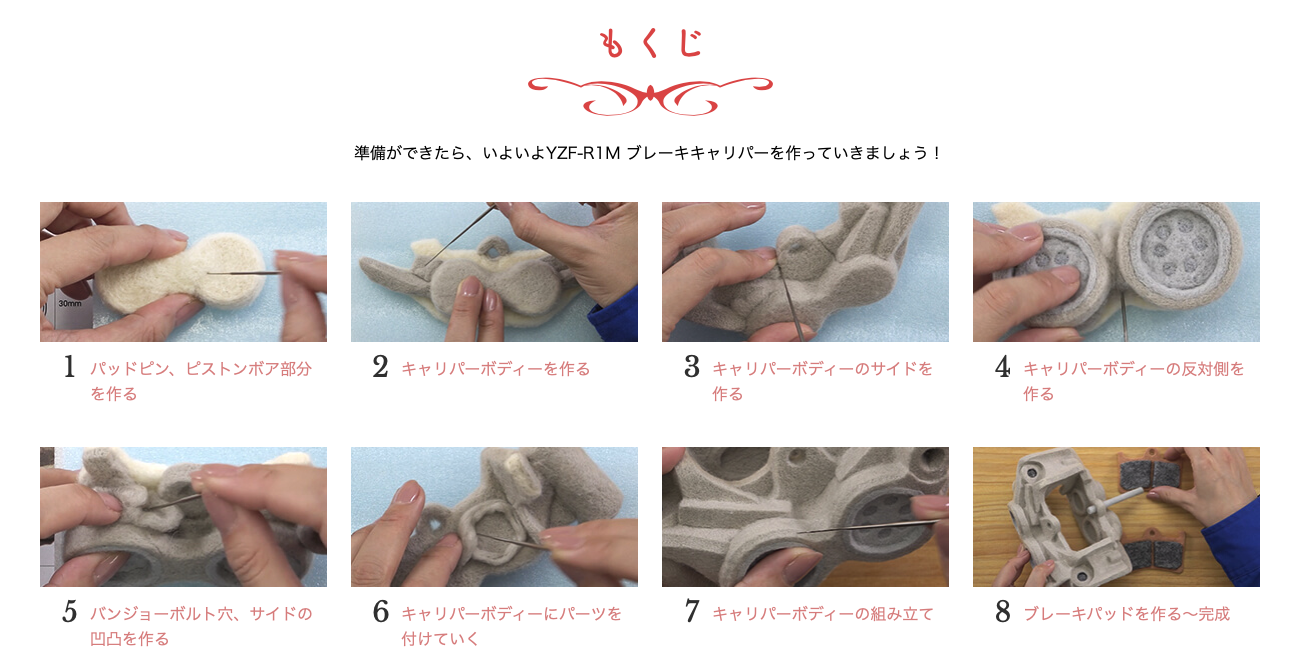 もくじ

準備ができたら、いよいよYZF-R1M ブレーキキャリパーを作っていきましょう！

30mm

1 パッドピン、ピストンボア部分を作る

2 キャリパーボディーを作る

3 キャリパーボディーのサイドを作る

4 キャリパーボディーの反対側を作る

5 バンジョーボルト穴、サイドの凹凸を作る

6 キャリパーボディーにパーツを付けていく

7 キャリパーボディーの組み立て

8 ブレーキパッドを作る〜完成